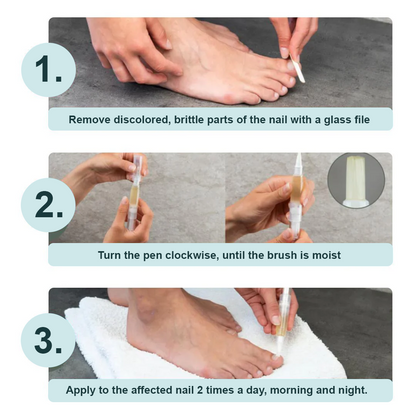 1.

Remove discolored, brittle parts of the nail with a glass file

2.

Turn the pen clockwise, until the brush is moist

3.

Apply to the affected nail 2 times a day, morning and night.