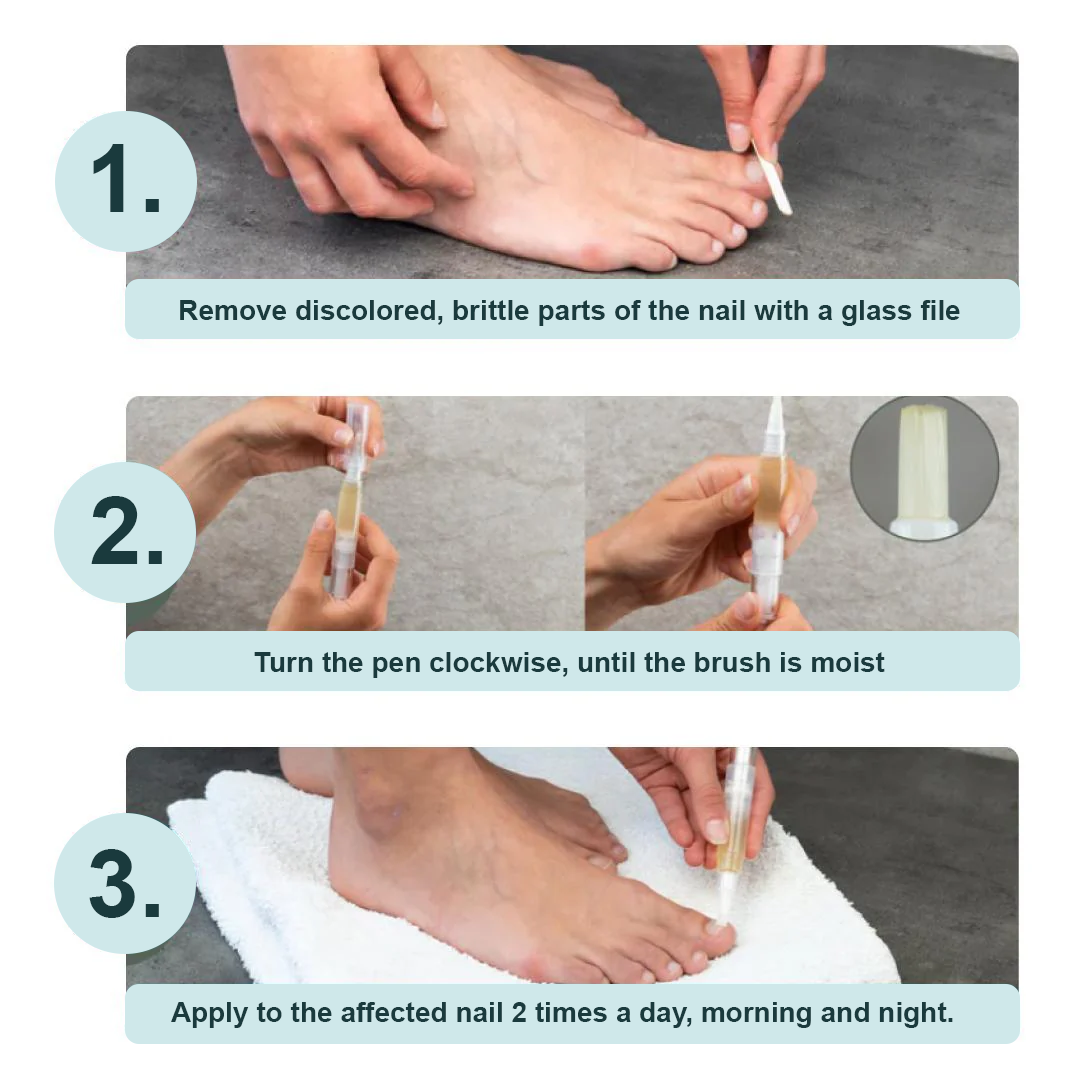 1.

Remove discolored, brittle parts of the nail with a glass file

2.

Turn the pen clockwise, until the brush is moist

3.

Apply to the affected nail 2 times a day, morning and night.